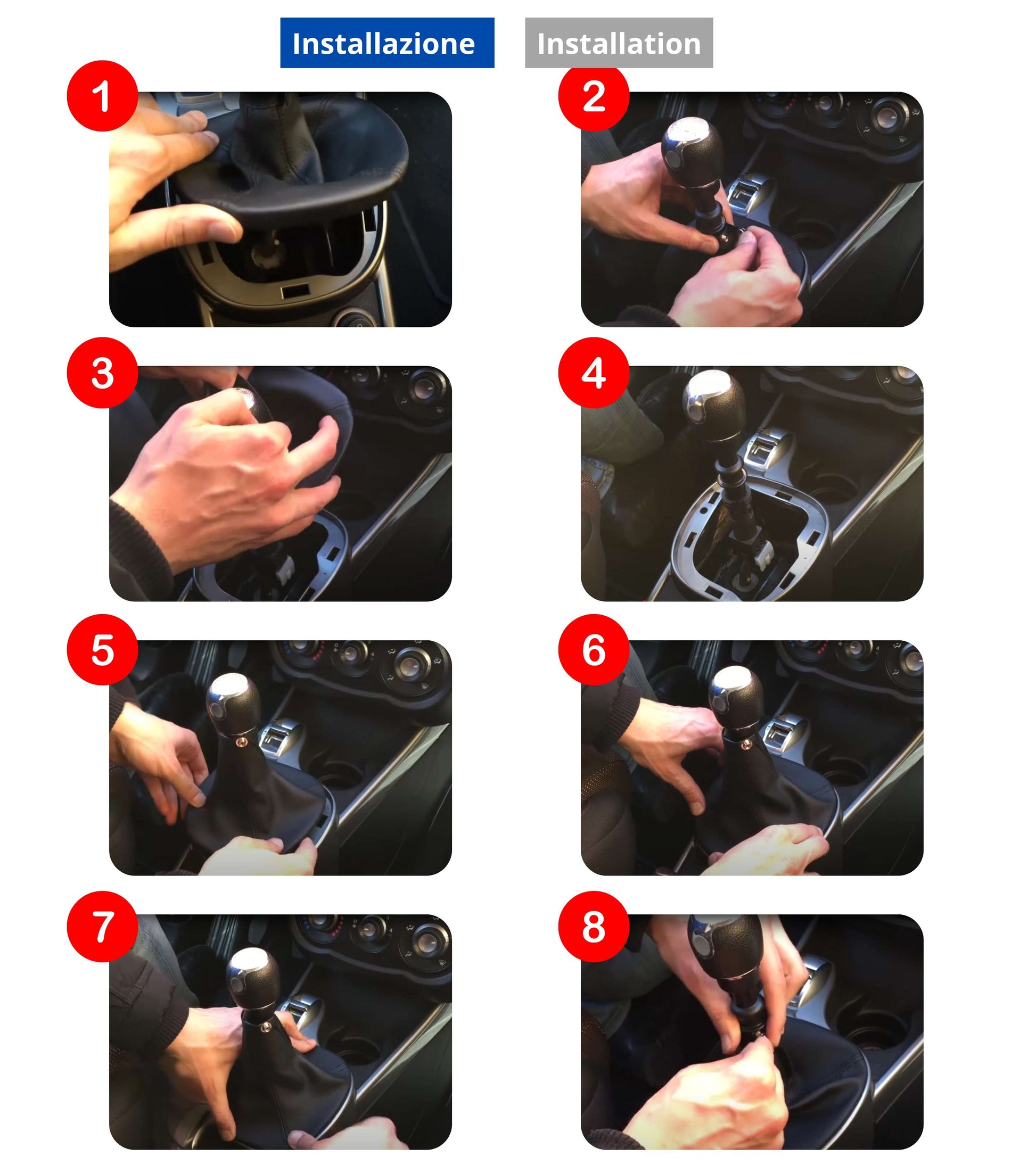 Installazione Installation

1

2

3

4

5

6

7

8