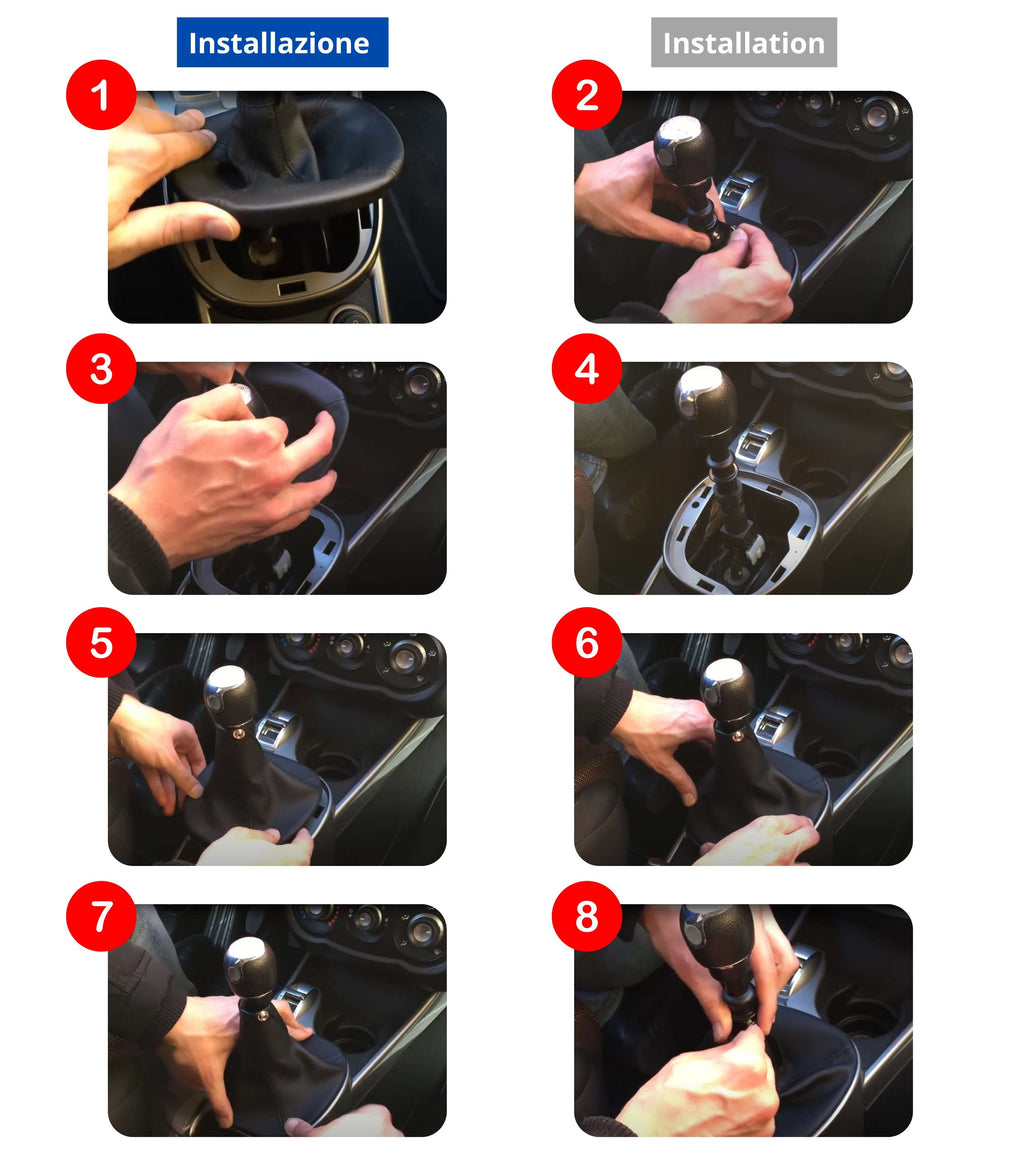 Installazione

Installation

1

2

3

4

5

6

7

8