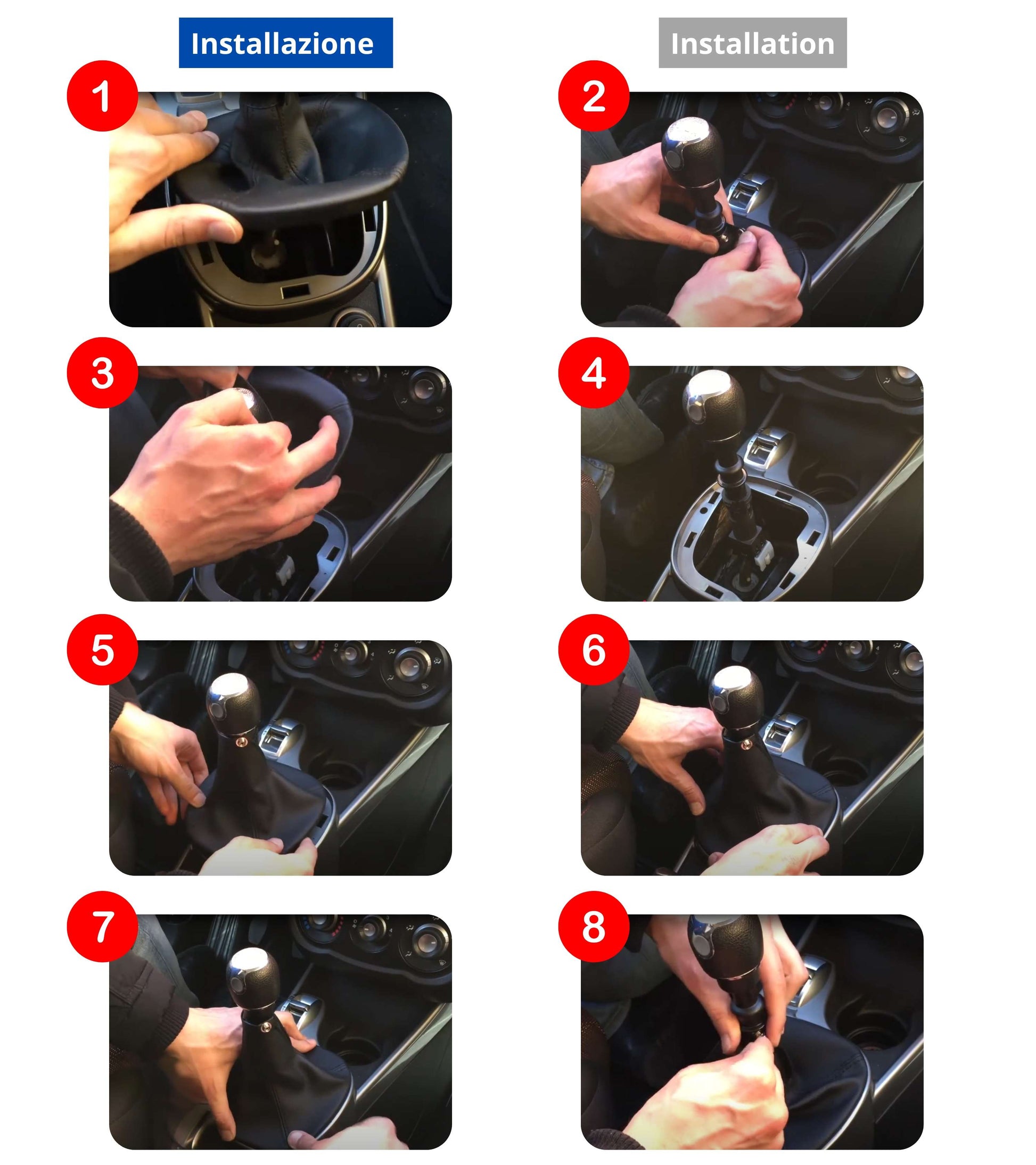 Installazione

Installation

1

2

3

4

5

6

7

8